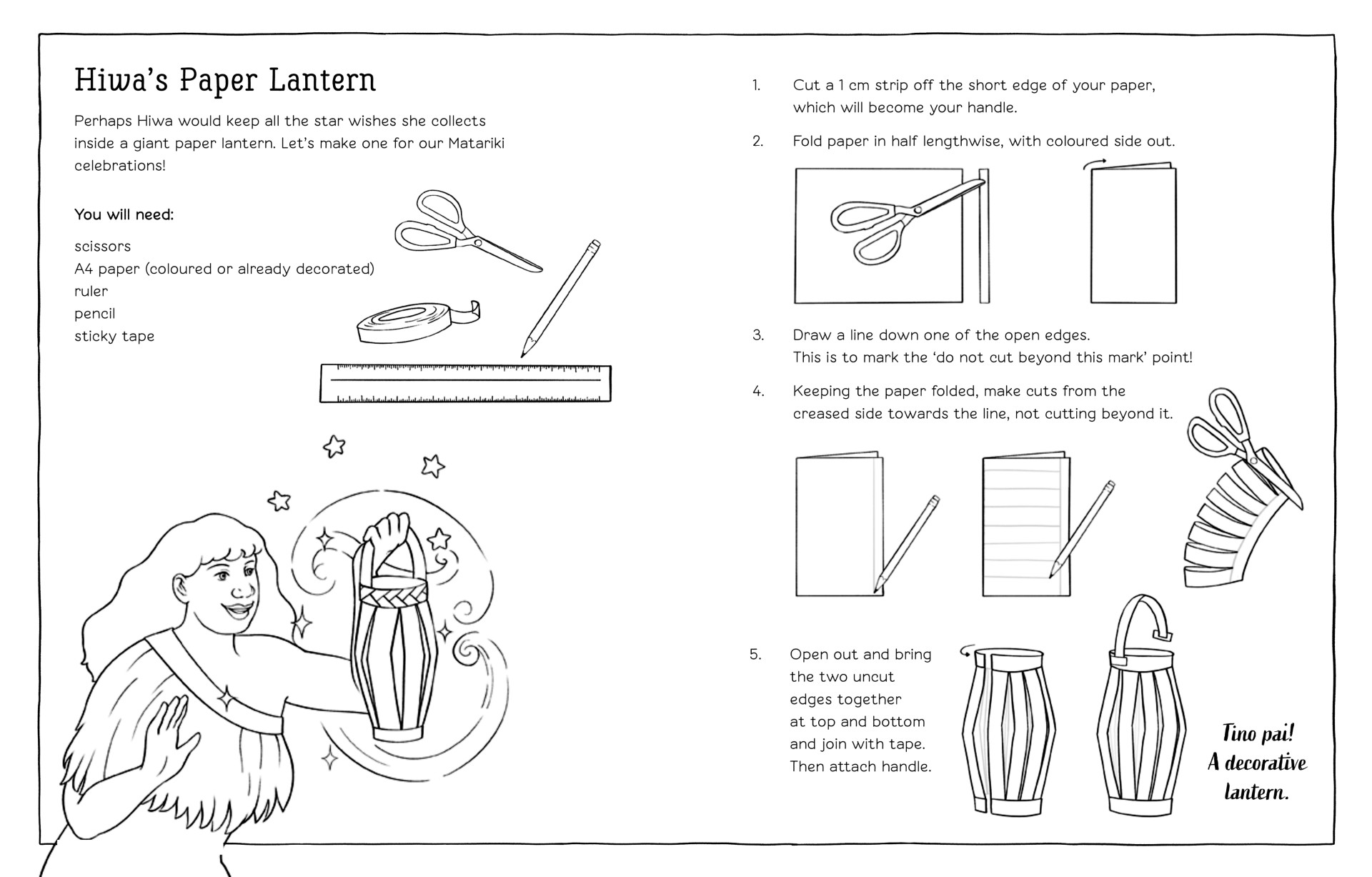 Hiwa's Paper Lantern

Perhaps Hiwa would keep all the star wishes she collects inside a giant paper lantern. Let's make one for our Matariki celebrations!

You will need:

scissors
A4 paper (coloured or already decorated)
ruler
pencil
sticky tape

1. Cut a 1 cm strip off the short edge of your paper, which will become your handle.

2. Fold paper in half lengthwise, with coloured side out.

3. Draw a line down one of the open edges. This is to mark the 'do not cut beyond this mark' point!

4. Keeping the paper folded, make cuts from the creased side towards the line, not cutting beyond it.

5. Open out and bring the two uncut edges together at top and bottom and join with tape. Then attach handle.

Tino pai! A decorative lantern.