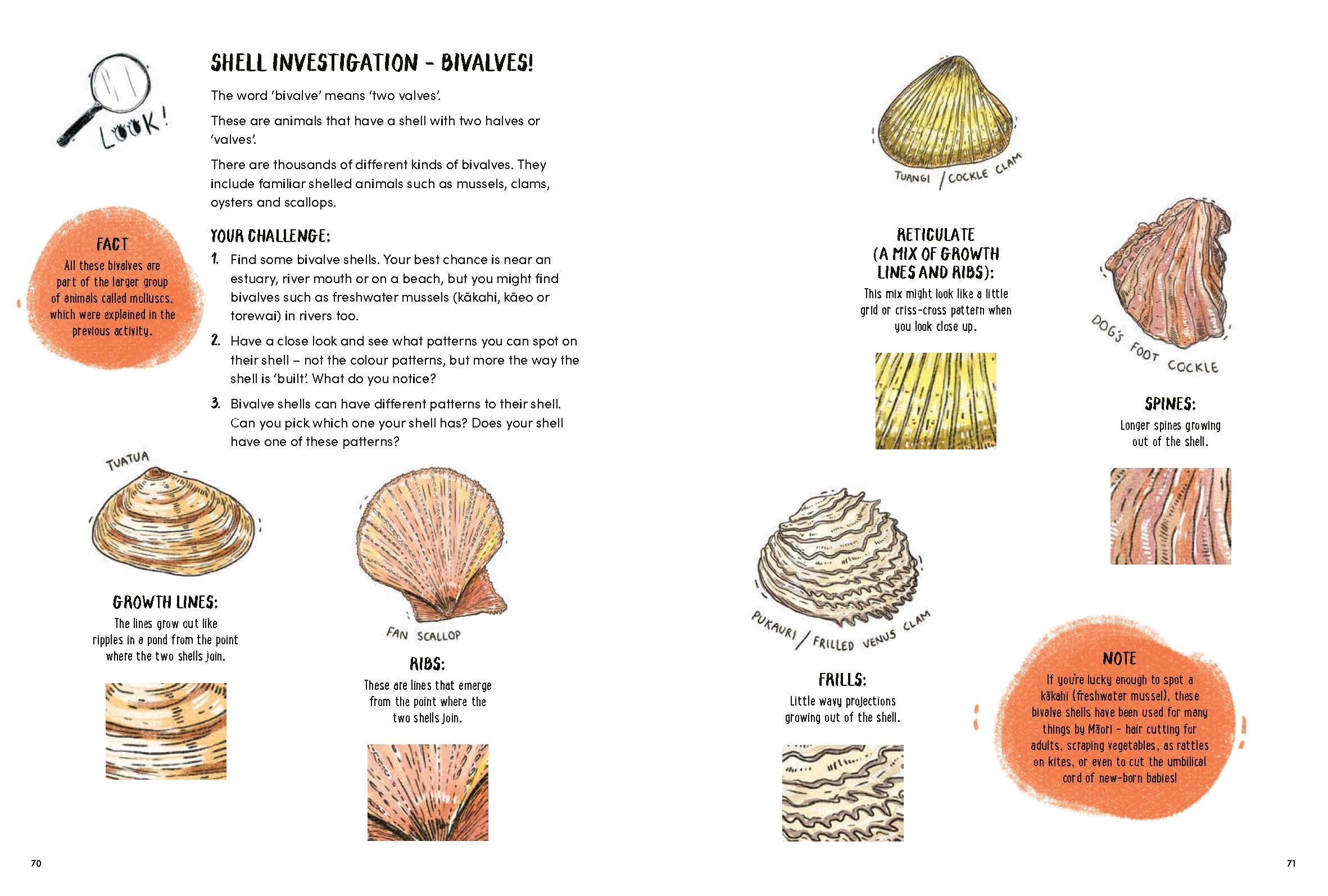 LOOK!

SHELL INVESTIGATION – BIVALVES!

The word 'bivalve' means 'two valves'.

These are animals that have a shell with two halves or 'valves'.

There are thousands of different kinds of bivalves. They include familiar shelled animals such as mussels, clams, oysters and scallops.

FACT
All these bivalves are part of the larger group of animals called molluscs, which were explained in the previous activity.

YOUR CHALLENGE:

1. Find some bivalve shells. Your best chance is near an estuary, river mouth or on a beach, but you might find bivalves such as freshwater mussels (kākahi, kāeo or torewai) in rivers too.

2. Have a close look and see what patterns you can spot on their shell – not the colour patterns, but more the way the shell is 'built'. What do you notice?

3. Bivalve shells can have different patterns to their shell. Can you pick which one your shell has? Does your shell have one of these patterns?

TUATUA

GROWTH LINES:
The lines grow out like ripples in a pond from the point where the two shells join.

FAN SCALLOP

RIBS:
These are lines that emerge from the point where the two shells join.

70

TUANGI / COCKLE CLAM

RETICULATE (A MIX OF GROWTH LINES AND RIBS):
This mix might look like a little grid or criss-cross pattern when you look close up.

DOG'S FOOT COCKLE

SPINES:
Longer spines growing out of the shell.

PUKAURI / FRILLED VENUS CLAM

FRILLS:
Little wavy projections growing out of the shell.

NOTE
If you're lucky enough to spot a kākahi (freshwater mussel), these bivalve shells have been used for many things by Māori – hair cutting for adults, scraping vegetables, as rattles on kites, or even to cut the umbilical cord of new-born babies!

71